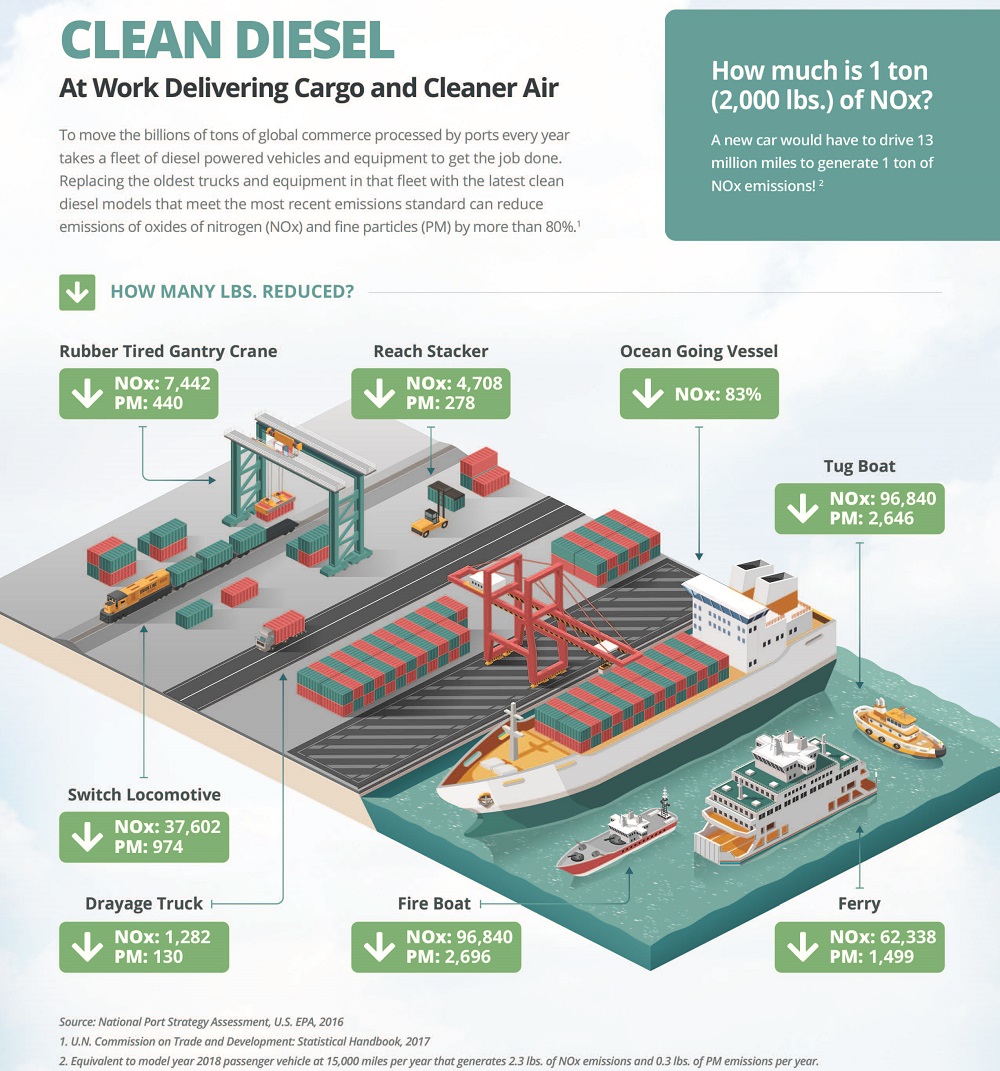 CLEAN DIESEL

At Work Delivering Cargo and Cleaner Air

To move the billions of tons of global commerce processed by ports every year takes a fleet of diesel powered vehicles and equipment to get the job done. Replacing the oldest trucks and equipment in that fleet with the latest clean diesel models that meet the most recent emissions standard can reduce emissions of oxides of nitrogen (NOx) and fine particles (PM) by more than 80%.$^1$

How much is 1 ton (2,000 lbs.) of NOx?

A new car would have to drive 13 million miles to generate 1 ton of NOx emissions! $^2$

HOW MANY LBS. REDUCED?

Rubber Tired Gantry Crane
NOx: 7,442
PM: 440

Reach Stacker
NOx: 4,708
PM: 278

Ocean Going Vessel
NOx: 83%

Tug Boat
NOx: 96,840
PM: 2,646

Switch Locomotive
NOx: 37,602
PM: 974

Drayage Truck
NOx: 1,282
PM: 130

Fire Boat
NOx: 96,840
PM: 2,696

Ferry
NOx: 62,338
PM: 1,499

Source: National Port Strategy Assessment, U.S. EPA, 2016
1. U.N. Commission on Trade and Development: Statistical Handbook, 2017
2. Equivalent to model year 2018 passenger vehicle at 15,000 miles per year that generates 2.3 lbs. of NOx emissions and 0.3 lbs. of PM emissions per year.