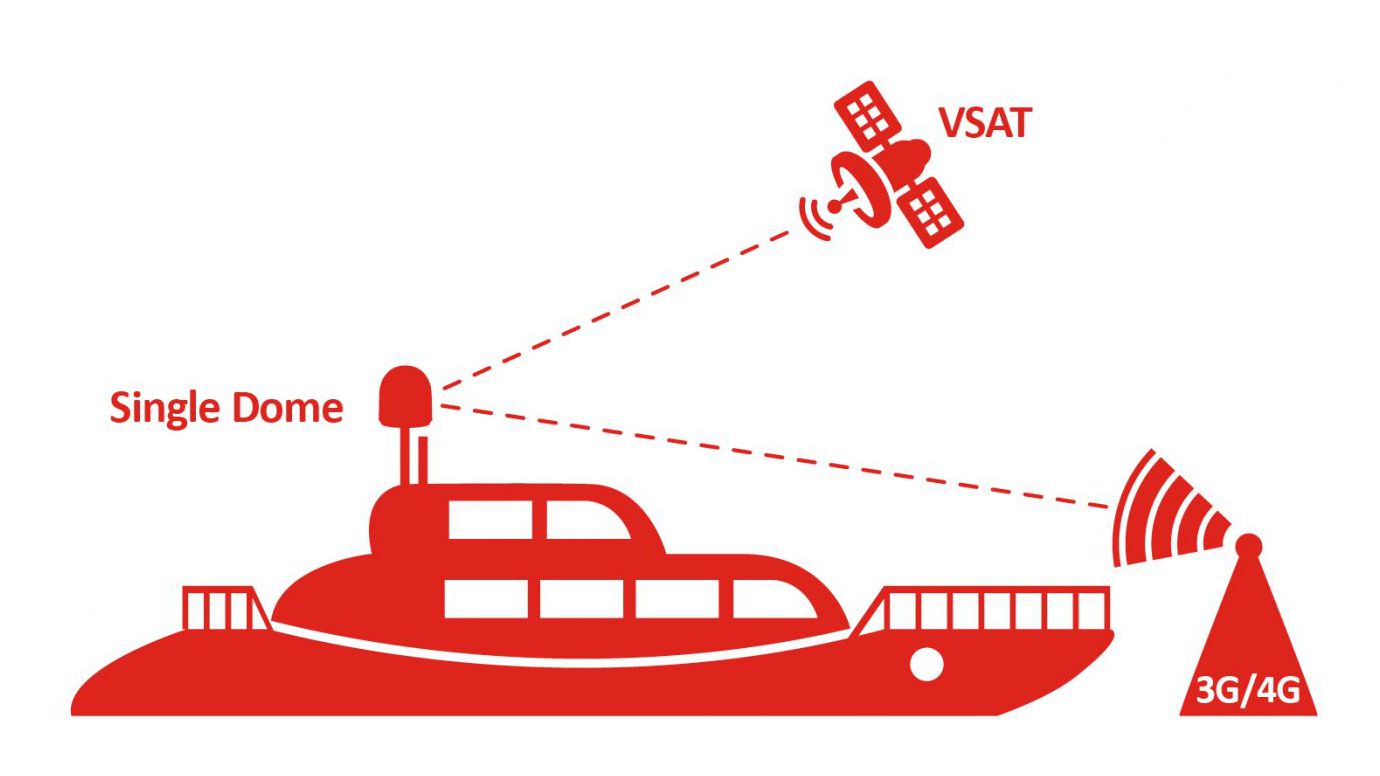 VSAT

Single Dome

3G/4G