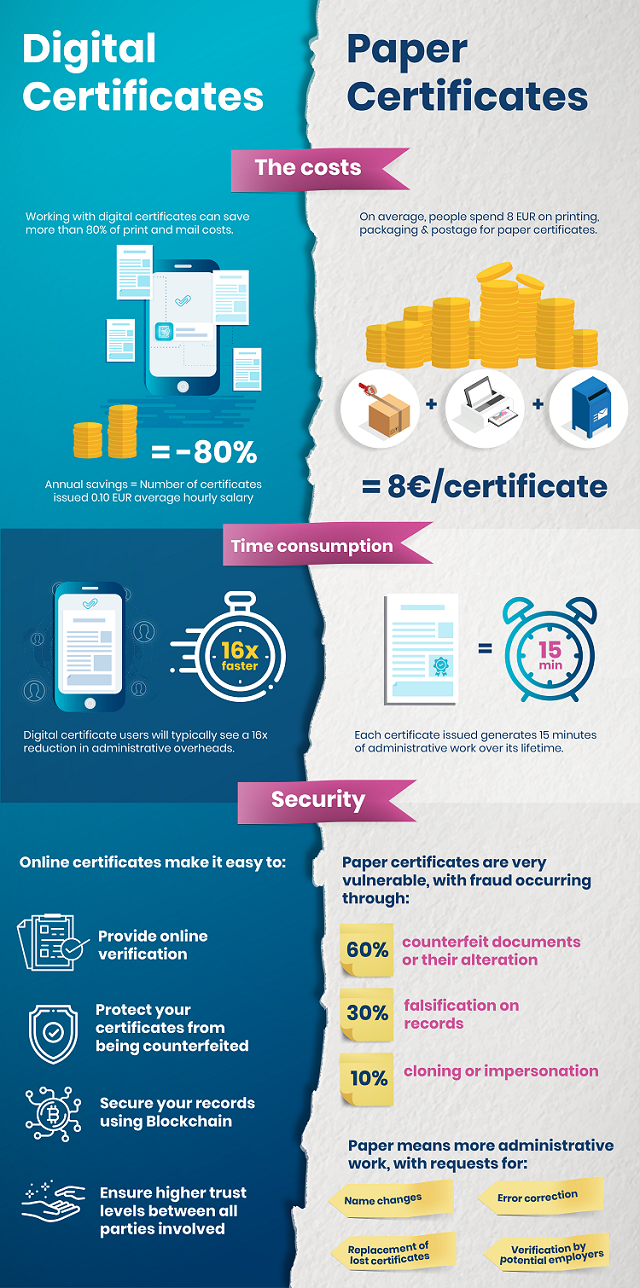 Digital Certificates

Paper Certificates

The costs

Working with digital certificates can save more than 80% of print and mail costs.

= -80%

Annual savings = Number of certificates issued 0.10 EUR average hourly salary

On average, people spend 8 EUR on printing, packaging & postage for paper certificates.

+ +

= 8€/certificate

Time consumption

16x faster

Digital certificate users will typically see a 16x reduction in administrative overheads.

=

15 min

Each certificate issued generates 15 minutes of administrative work over its lifetime.

Security

Online certificates make it easy to:

Provide online verification

Protect your certificates from being counterfeited

Secure your records using Blockchain

Ensure higher trust levels between all parties involved

Paper certificates are very vulnerable, with fraud occurring through:

60% counterfeit documents or their alteration

30% falsification on records

10% cloning or impersonation

Paper means more administrative work, with requests for:

Name changes

Error correction

Replacement of lost certificates

Verification by potential employers